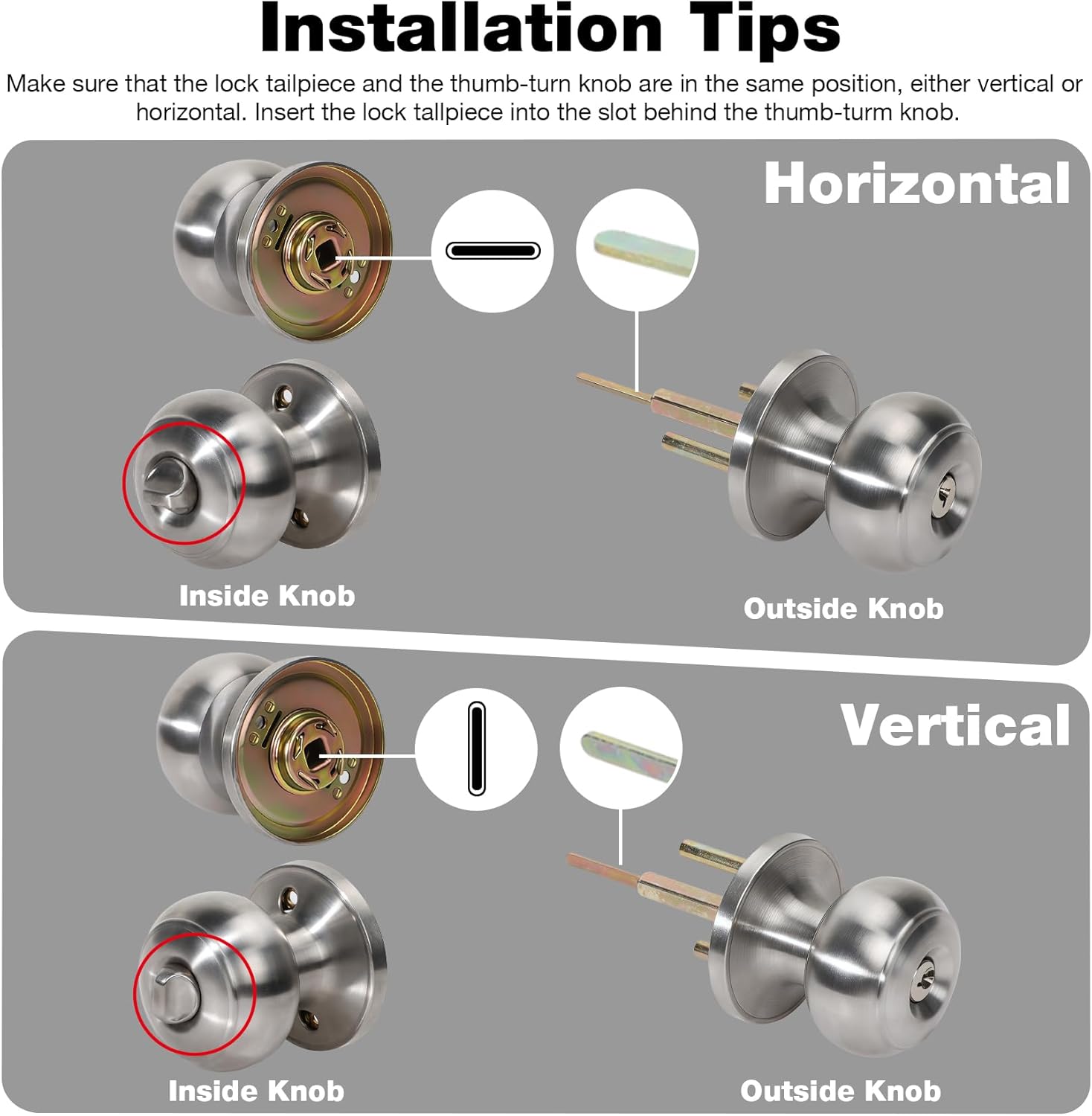 Installation Tips

Make sure that the lock tailpiece and the thumb-turn knob are in the same position, either vertical or horizontal. Insert the lock tallpiece into the slot behind the thumb-turn knob.

Horizontal

Inside Knob

Outside Knob

Vertical

Inside Knob

Outside Knob